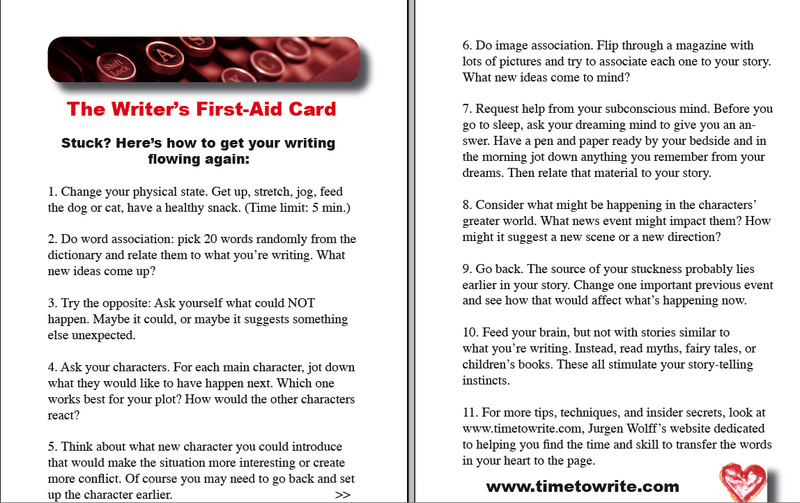 Shift Lock

The Writer's First-Aid Card

Stuck? Here's how to get your writing flowing again:

1. Change your physical state. Get up, stretch, jog, feed the dog or cat, have a healthy snack. (Time limit: 5 min.)

2. Do word association: pick 20 words randomly from the dictionary and relate them to what you're writing. What new ideas come up?

3. Try the opposite: Ask yourself what could NOT happen. Maybe it could, or maybe it suggests something else unexpected.

4. Ask your characters. For each main character, jot down what they would like to have happen next. Which one works best for your plot? How would the other characters react?

5. Think about what new character you could introduce that would make the situation more interesting or create more conflict. Of course you may need to go back and set up the character earlier.

>>

6. Do image association. Flip through a magazine with lots of pictures and try to associate each one to your story. What new ideas come to mind?

7. Request help from your subconscious mind. Before you go to sleep, ask your dreaming mind to give you an answer. Have a pen and paper ready by your bedside and in the morning jot down anything you remember from your dreams. Then relate that material to your story.

8. Consider what might be happening in the characters' greater world. What news event might impact them? How might it suggest a new scene or a new direction?

9. Go back. The source of your stuckness probably lies earlier in your story. Change one important previous event and see how that would affect what's happening now.

10. Feed your brain, but not with stories similar to what you're writing. Instead, read myths, fairy tales, or children's books. These all stimulate your story-telling instincts.

11. For more tips, techniques, and insider secrets, look at www.timetowrite.com, Jurgen Wolff's website dedicated to helping you find the time and skill to transfer the words in your heart to the page.

www.timetowrite.com